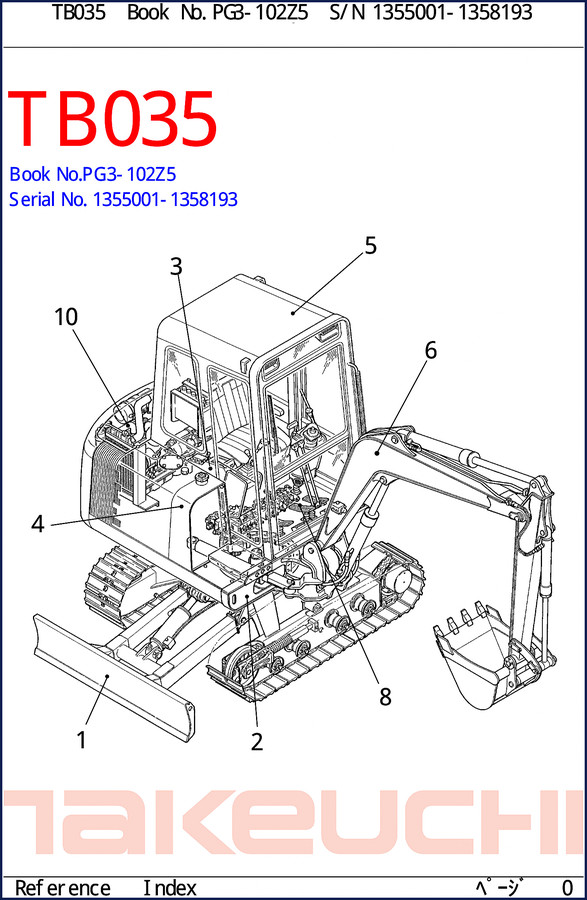 TB035 Book No. PG3-102Z5 S/N 1355001-1358193

TB035

Book No.PG3-102Z5
Serial No. 1355001-1358193

5
3
10
6
4
8
1
2

TAKEUCHI

Reference Index ページ 0