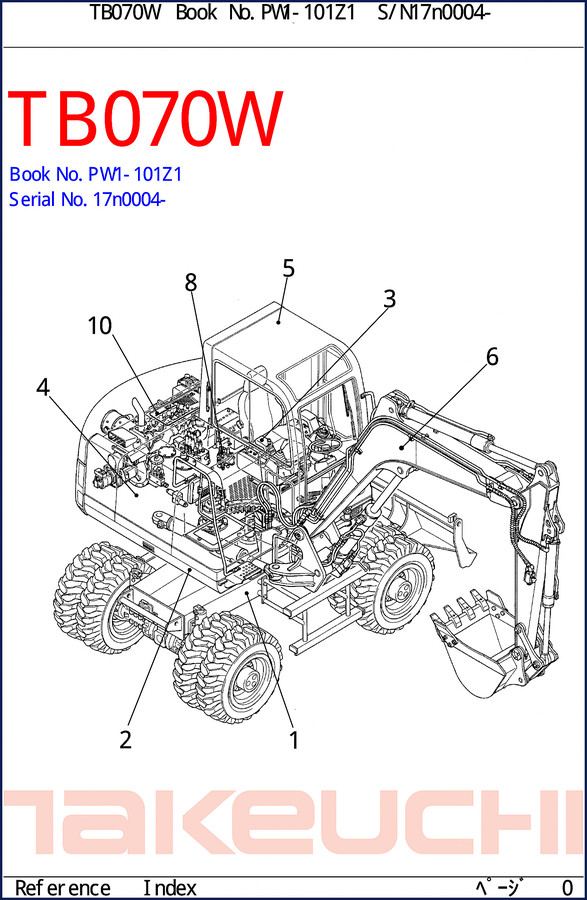 TB070W Book No. PW1-101Z1 S/N17n0004-

TB070W

Book No. PW1-101Z1
Serial No. 17n0004-

5
8
3
10
6
4
2
1

TAKEUCHI

Reference Index ページ 0